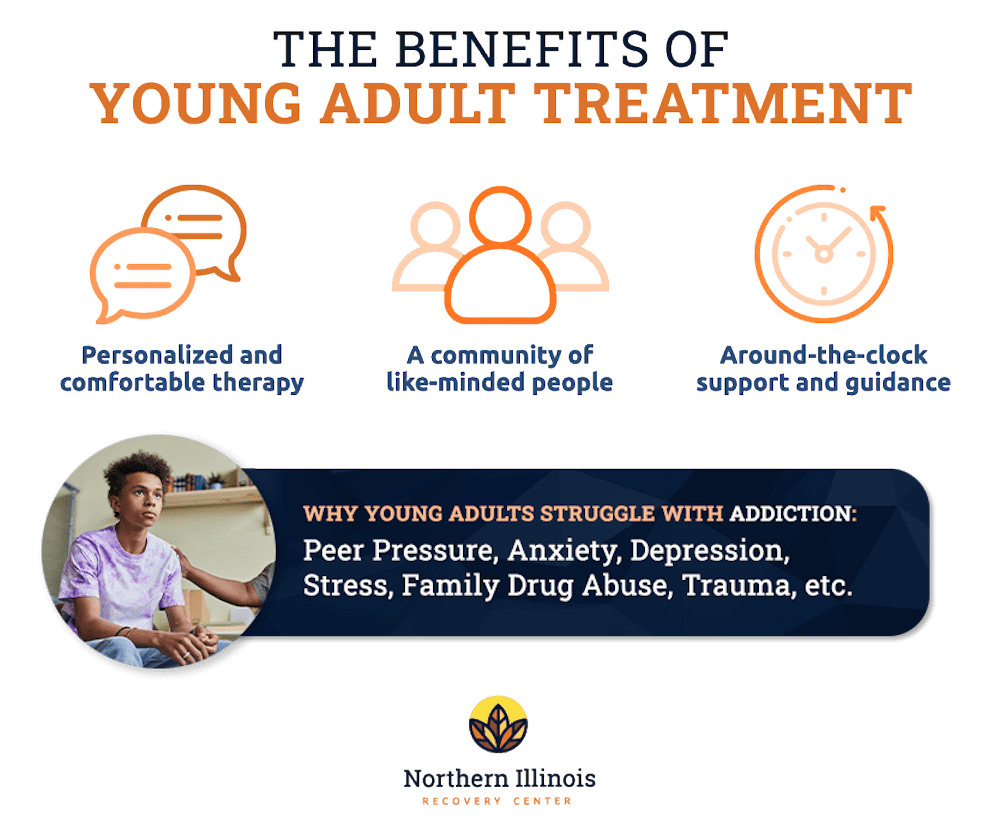 THE BENEFITS OF
YOUNG ADULT TREATMENT

Personalized and comfortable therapy

A community of like-minded people

Around-the-clock support and guidance

WHY YOUNG ADULTS STRUGGLE WITH ADDICTION:
Peer Pressure, Anxiety, Depression, Stress, Family Drug Abuse, Trauma, etc.

Northern Illinois
RECOVERY CENTER